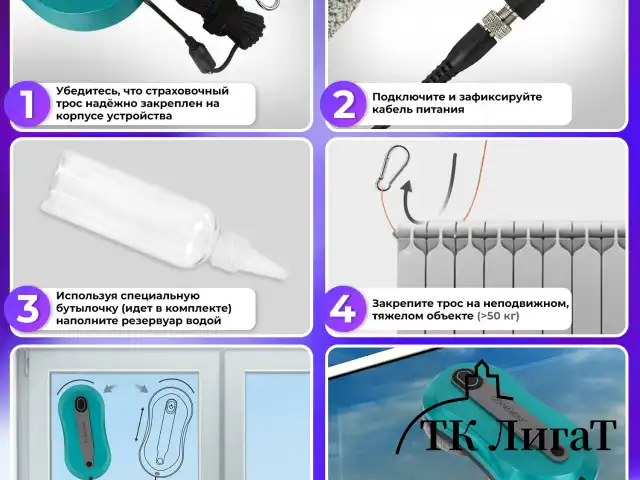 1 Убедитесь, что страховочный трос надёжно закреплен на корпусе устройства

2 Подключите и зафиксируйте кабель питания

3 Используя специальную бутылочку (идет в комплекте) наполните резервуар водой

4 Закрепите трос на неподвижном, тяжелом объекте (>50 кг)

ТК ЛигаТ