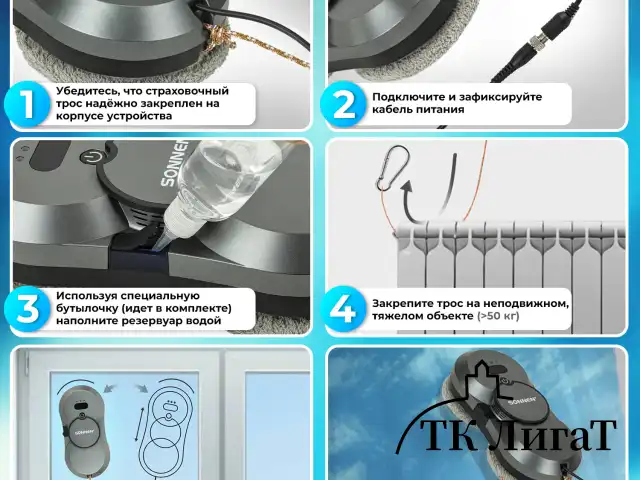 1 Убедитесь, что страховочный трос надёжно закреплен на корпусе устройства

2 Подключите и зафиксируйте кабель питания

SONNEN

3 Используя специальную бутылочку (идет в комплекте) наполните резервуар водой

4 Закрепите трос на неподвижном, тяжелом объекте (>50 кг)

SONNEN

SONNEN

ТК ЛигаТ