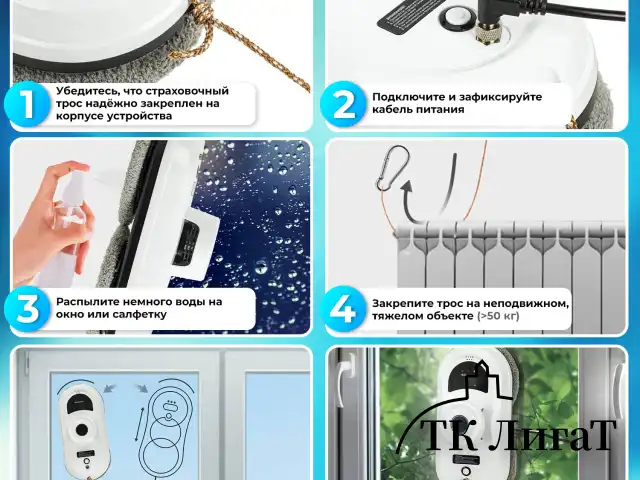 1 Убедитесь, что страховочный трос надёжно закреплен на корпусе устройства

2 Подключите и зафиксируйте кабель питания

3 Распылите немного воды на окно или салфетку

4 Закрепите трос на неподвижном, тяжелом объекте (>50 кг)

ТК ЛигаТ