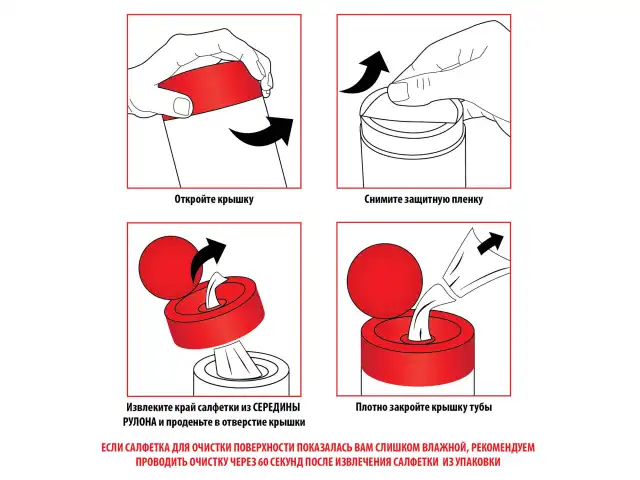 Откройте крышку

Снимите защитную пленку

Извлеките край салфетки из СЕРЕДИНЫ РУЛОНА и проденьте в отверстие крышки

Плотно закройте крышку тубы

ЕСЛИ САЛФЕТКА ДЛЯ ОЧИСТКИ ПОВЕРХНОСТИ ПОКАЗАЛАСЬ ВАМ СЛИШКОМ ВЛАЖНОЙ, РЕКОМЕНДУЕМ ПРОВОДИТЬ ОЧИСТКУ ЧЕРЕЗ 60 СЕКУНД ПОСЛЕ ИЗВЛЕЧЕНИЯ САЛФЕТКИ ИЗ УПАКОВКИ